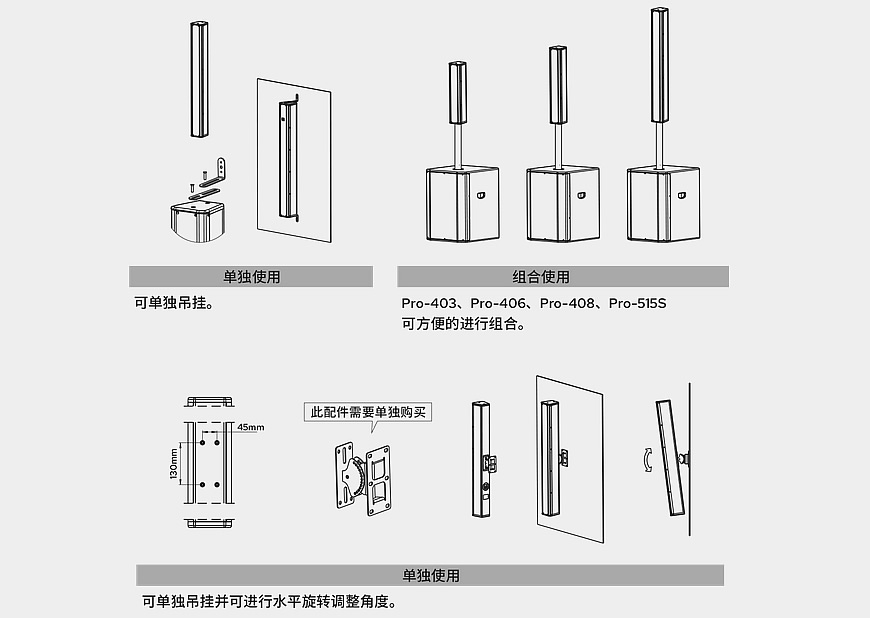 单独使用

可单独吊挂。

组合使用

Pro-403、Pro-406、Pro-408、Pro-515S 可方便的进行组合。

45mm

130mm

此配件需要单独购买

单独使用

可单独吊挂并可进行水平旋转调整角度。