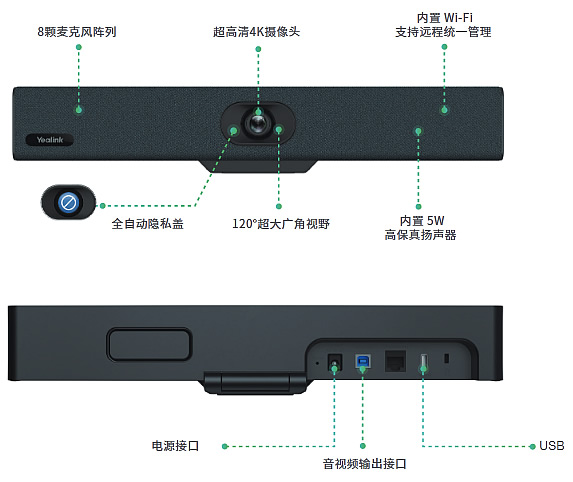 8颗麦克风阵列

超高清4K摄像头

内置 Wi-Fi
支持远程统一管理

Yealink

全自动隐私盖

120°超大广角视野

内置 5W
高保真扬声器

电源接口

音视频输出接口

USB