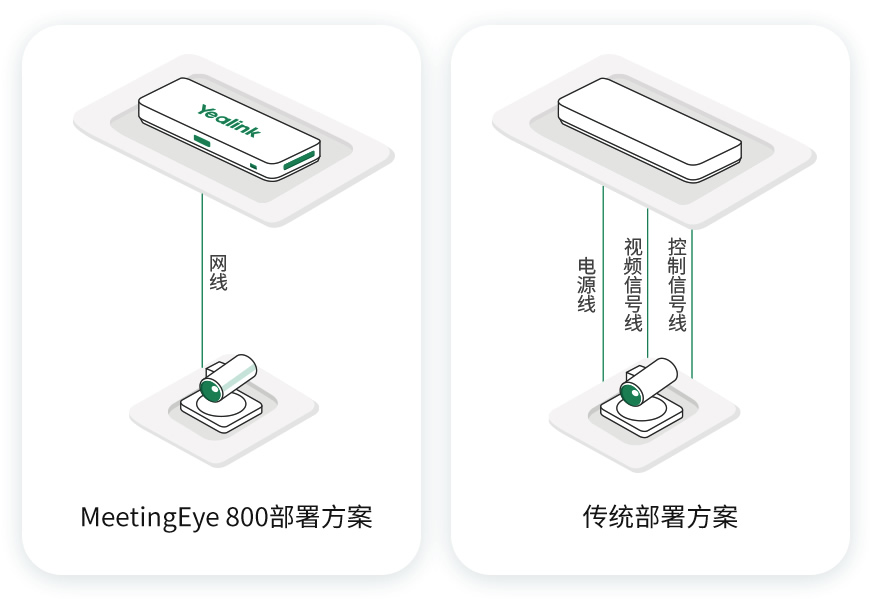 Yealink

网线

MeetingEye 800部署方案

电源线

视频信号线

控制信号线

传统部署方案